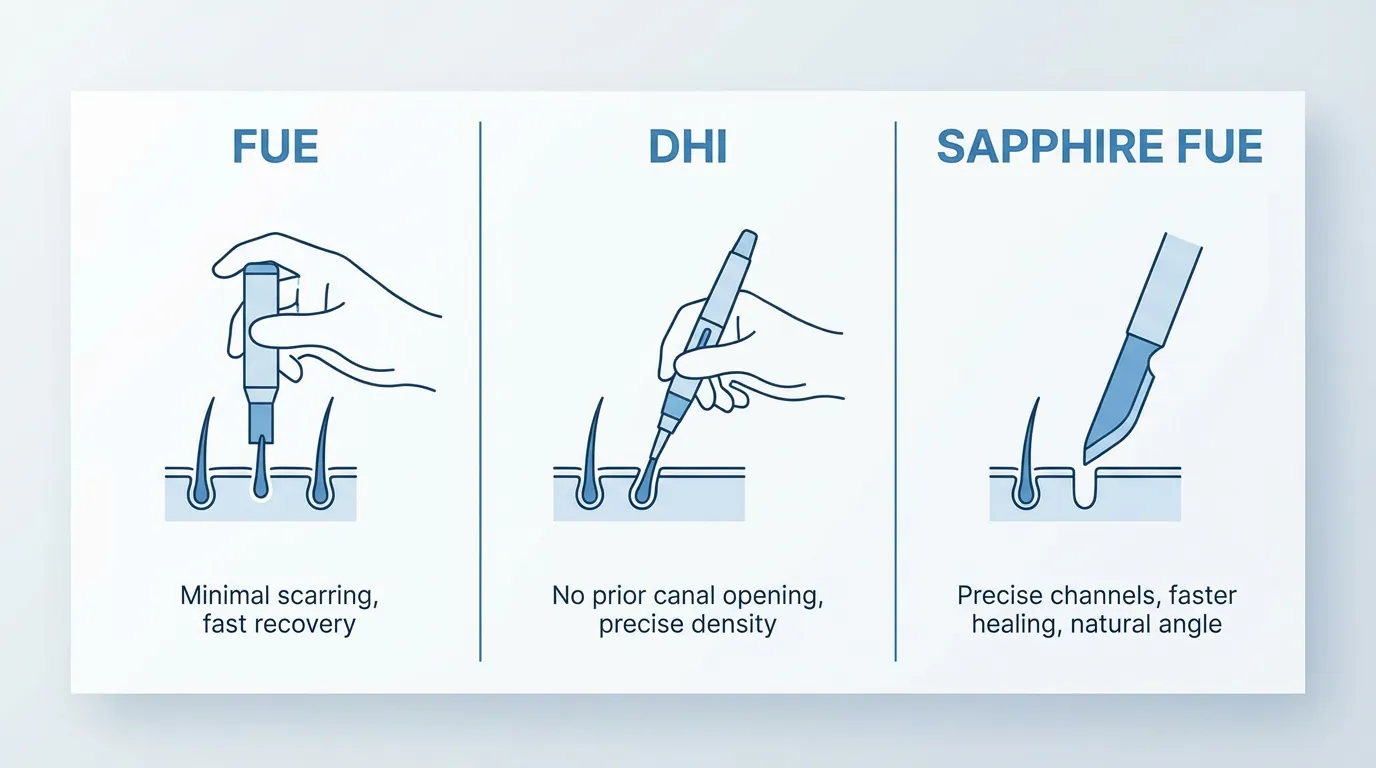 FUE

Minimal scarring, fast recovery

DHI

No prior canal opening, precise density

SAPPHIRE FUE

Precise channels, faster healing, natural angle