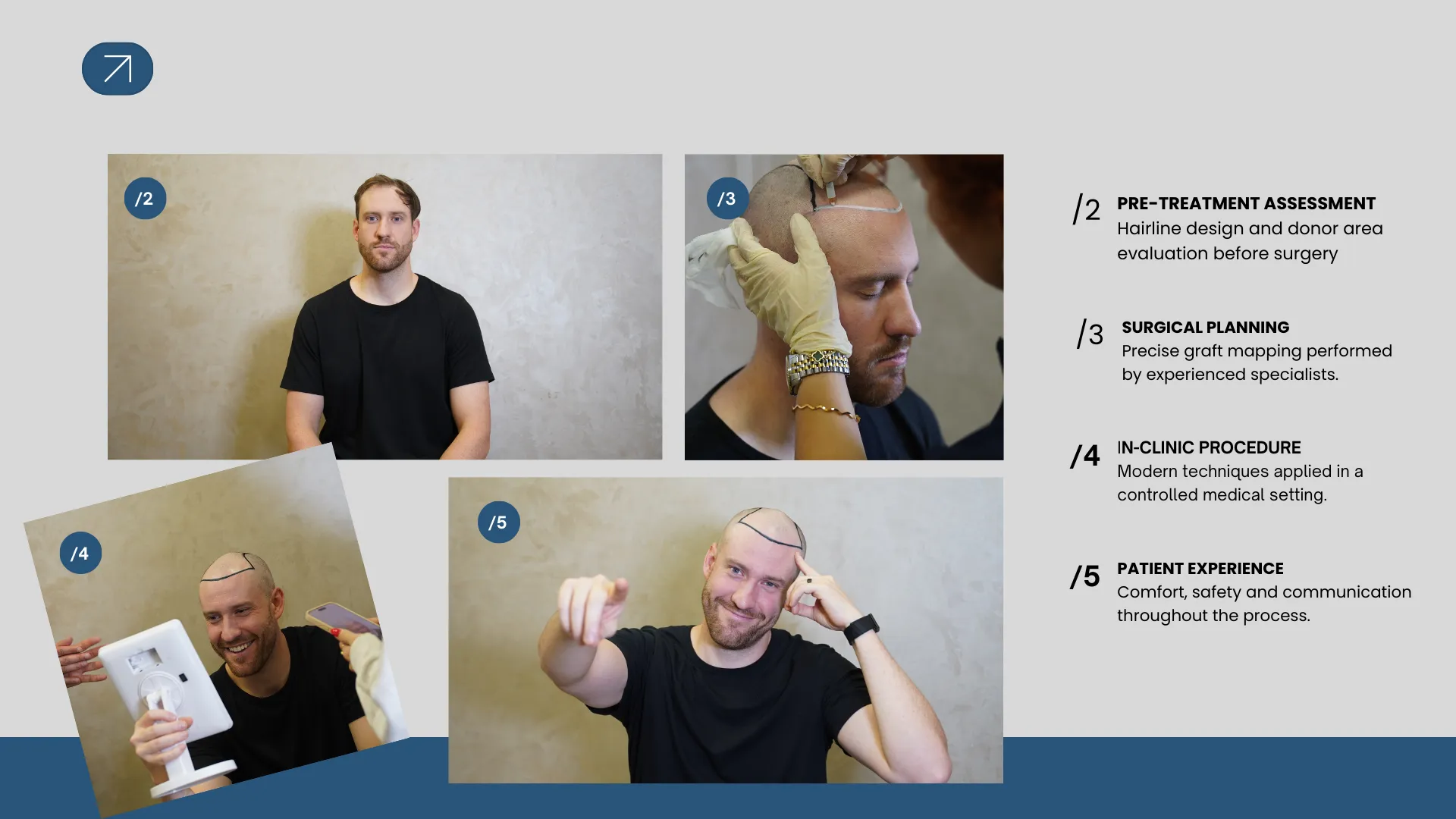 /2

/3

/4

/5

/2 PRE-TREATMENT ASSESSMENT
Hairline design and donor area evaluation before surgery

/3 SURGICAL PLANNING
Precise graft mapping performed by experienced specialists.

/4 IN-CLINIC PROCEDURE
Modern techniques applied in a controlled medical setting.

/5 PATIENT EXPERIENCE
Comfort, safety and communication throughout the process.